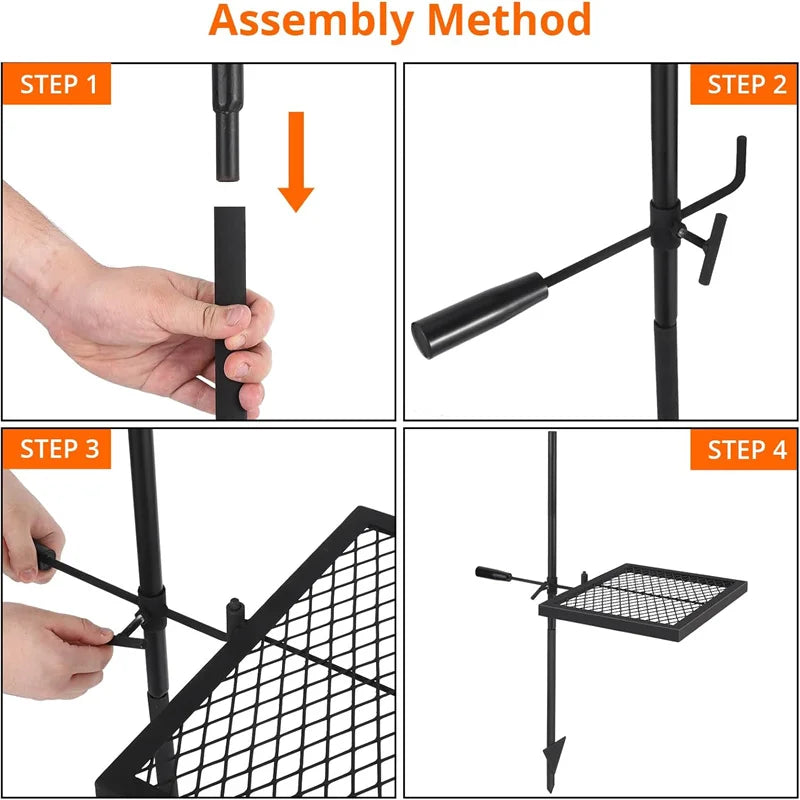 Assembly Method

STEP 1

STEP 2

STEP 3

STEP 4