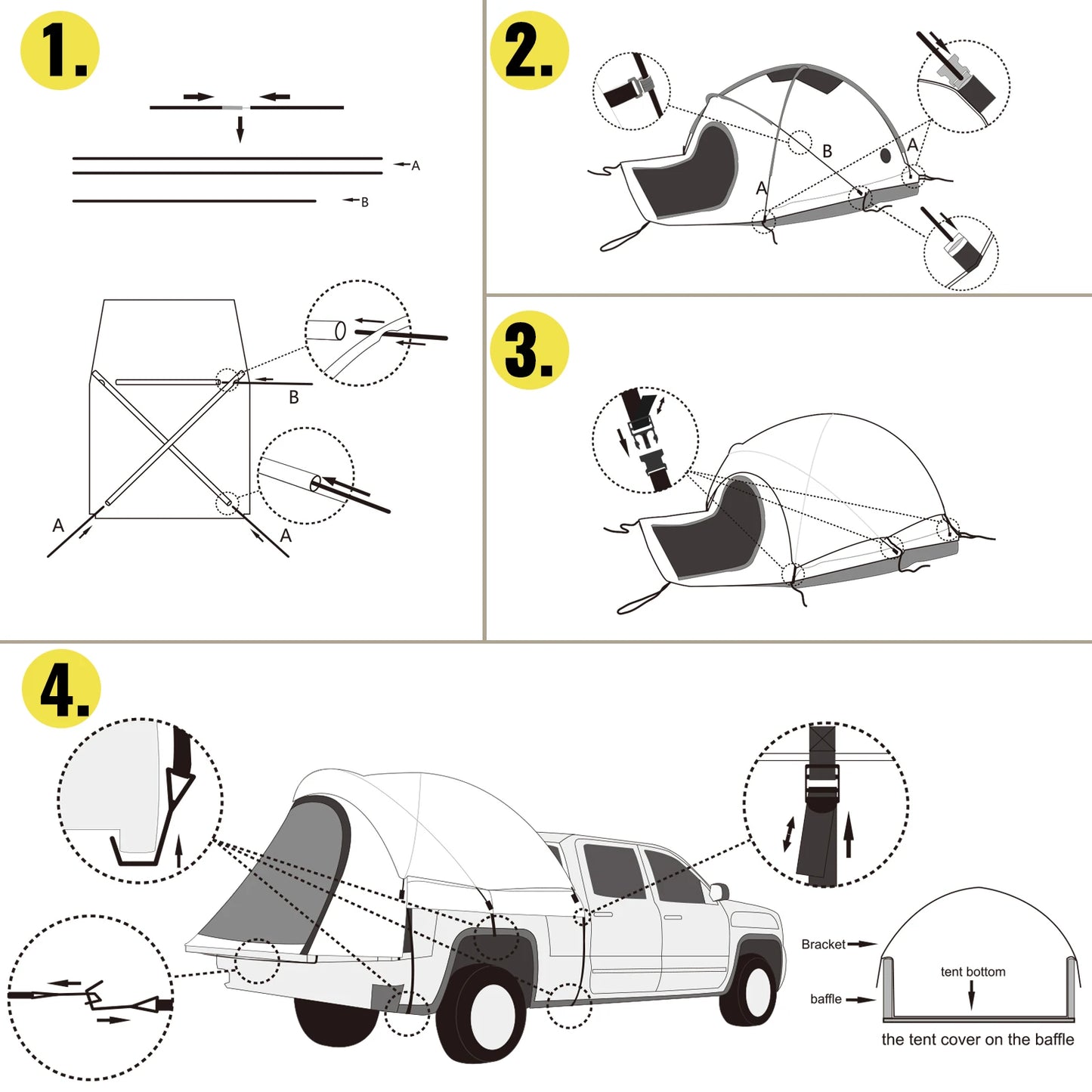 1.

A

B

B

A

A

2.

B

A

A

3.

4.

Bracket

tent bottom

baffle

the tent cover on the baffle