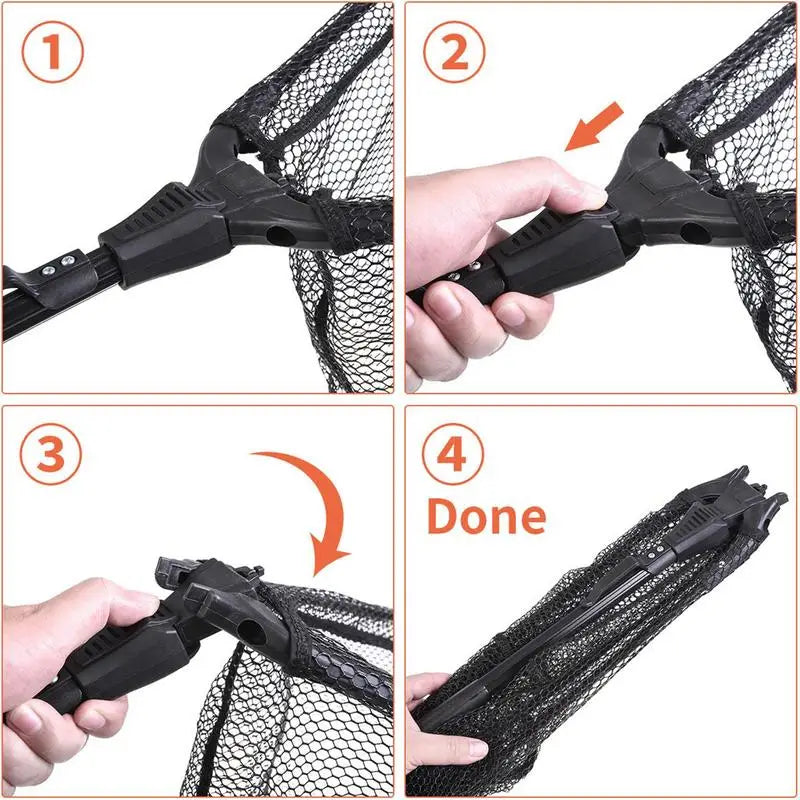 1

2

3

4
Done